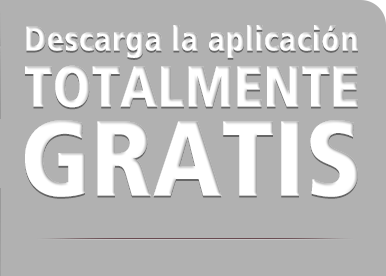 Descarga la aplicación
TOTALMENTE
GRATIS